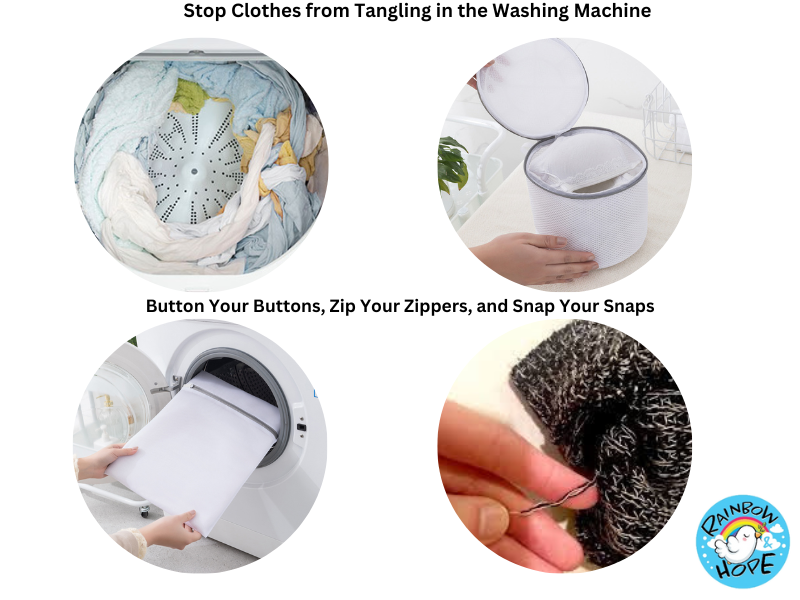 Stop Clothes from Tangling in the Washing Machine

Button Your Buttons, Zip Your Zippers, and Snap Your Snaps

RAINBOW & HOPE