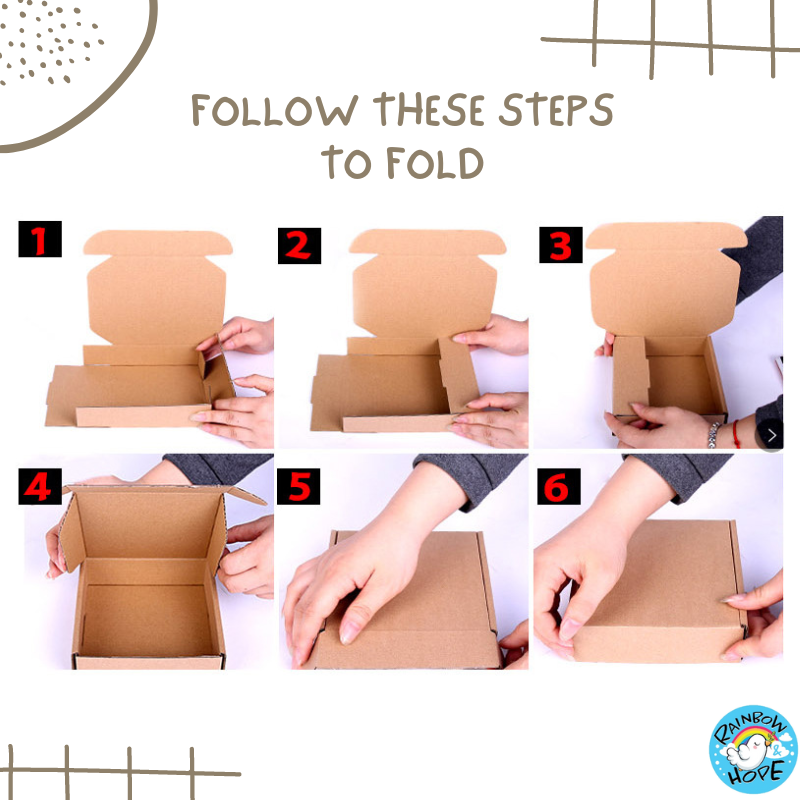 FOLLOW THESE STEPS TO FOLD

1

2

3

4

5

6

RAINBOW & HOPE